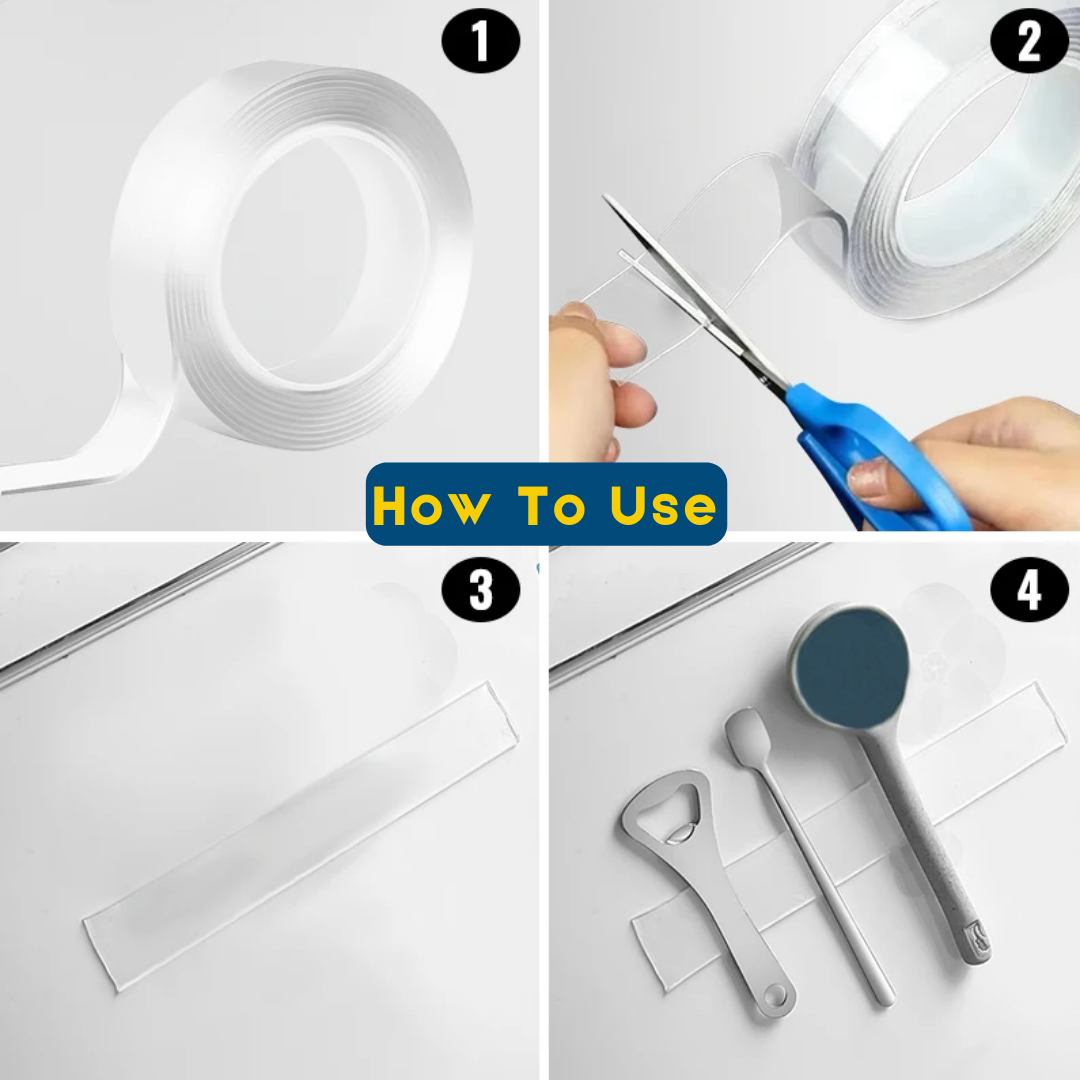 1

2

How To Use

3

4