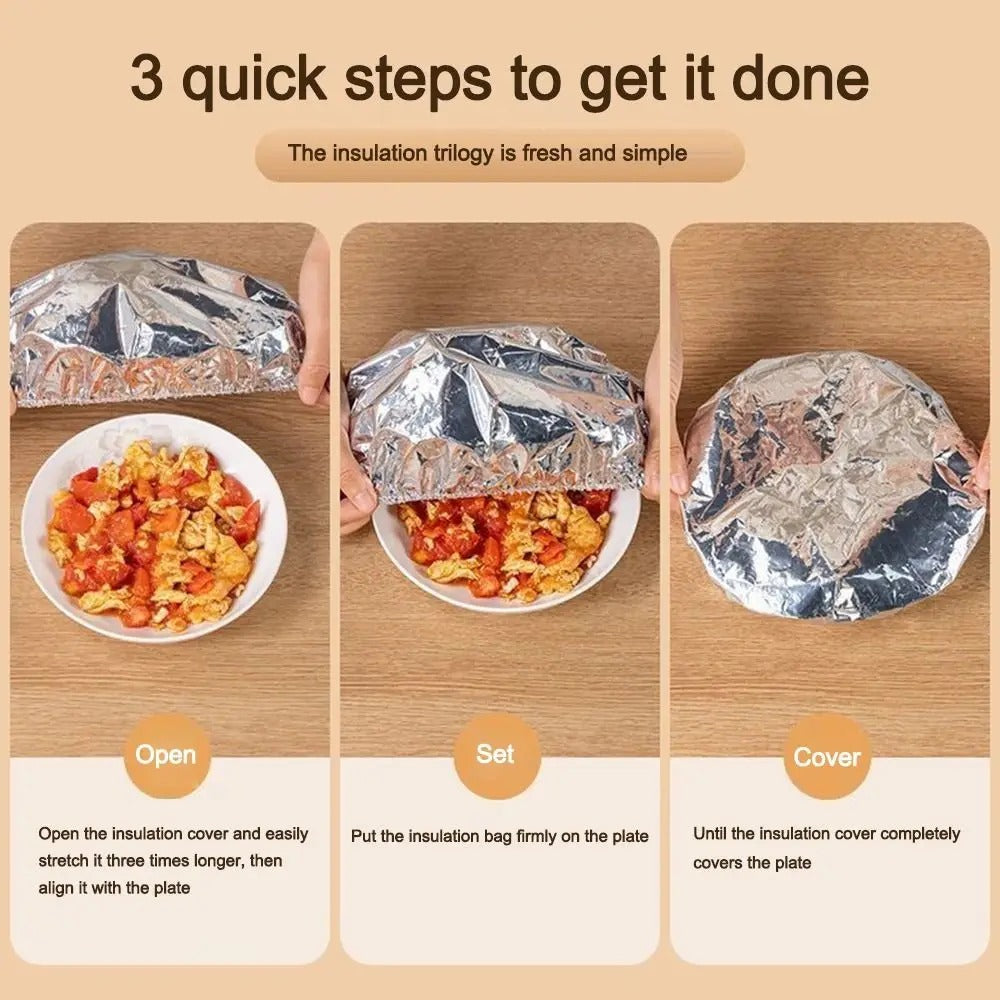 3 quick steps to get it done

The insulation trilogy is fresh and simple

Open

Open the insulation cover and easily stretch it three times longer, then align it with the plate

Set

Put the insulation bag firmly on the plate

Cover

Until the insulation cover completely covers the plate