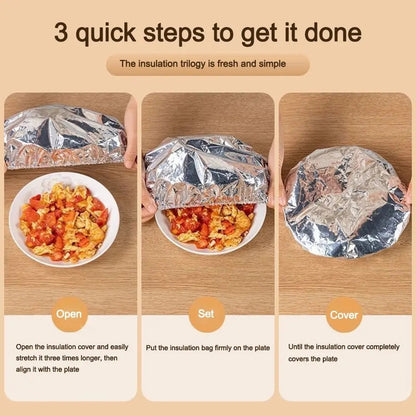 3 quick steps to get it done

The insulation trilogy is fresh and simple

Open

Open the insulation cover and easily stretch it three times longer, then align it with the plate

Set

Put the insulation bag firmly on the plate

Cover

Until the insulation cover completely covers the plate