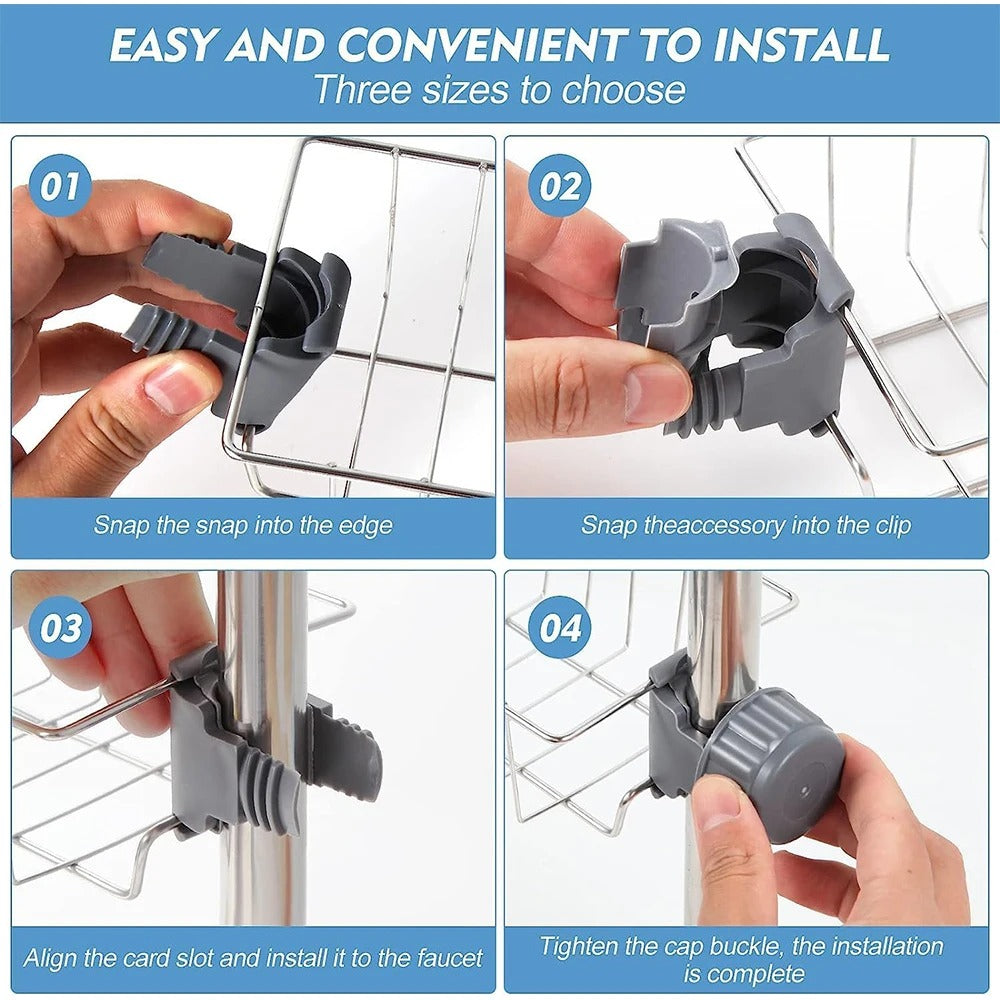 EASY AND CONVENIENT TO INSTALL
Three sizes to choose

01

Snap the snap into the edge

02

Snap theaccessory into the clip

03

Align the card slot and install it to the faucet

04

Tighten the cap buckle, the installation is complete