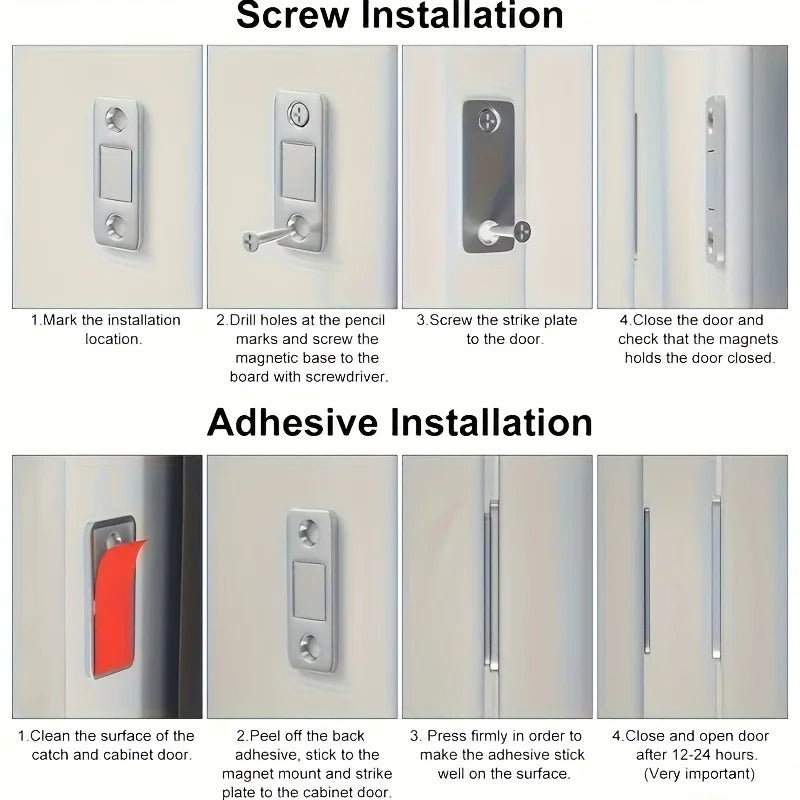 Screw Installation

1.Mark the installation location.

2.Drill holes at the pencil marks and screw the magnetic base to the board with screwdriver.

3.Screw the strike plate to the door.

4.Close the door and check that the magnets holds the door closed.

Adhesive Installation

1.Clean the surface of the catch and cabinet door.

2.Peel off the back adhesive, stick to the magnet mount and strike plate to the cabinet door.

3. Press firmly in order to make the adhesive stick well on the surface.

4.Close and open door after 12-24 hours. (Very important)